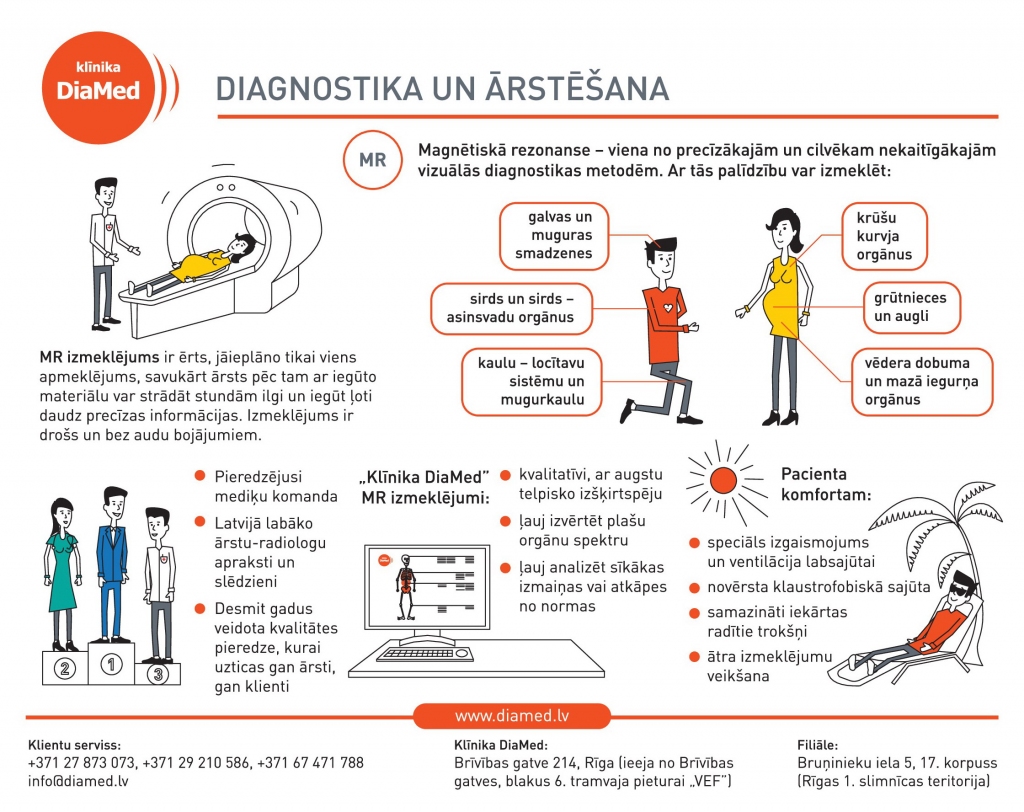 klīnika
DiaMed

DIAGNOSTIKA UN ĀRSTĒŠANA

MR

Magnētiskā rezonanse – viena no precīzākajām un cilvēkam nekaitīgākajām vizuālās diagnostikas metodēm. Ar tās palīdzību var izmeklēt:

galvas un muguras smadzenes

sirds un sirds – asinsvadu orgānus

kaulu – locītavu sistēmu un mugurkaulu

krūšu kurvja orgānus

grūtnieces un augli

vēdera dobuma un mazā iegurņa orgānus

MR izmeklējums ir ērts, jāieplāno tikai viens apmeklējums, savukārt ārsts pēc tam ar iegūto materiālu var strādāt stundām ilgi un iegūt ļoti daudz precīzas informācijas. Izmeklējums ir drošs un bez audu bojājumiem.

2 1 3

Pieredzējusi mediķu komanda

Latvijā labāko ārstu-radiologu apraksti un slēdzieni

Desmit gadus veidota kvalitātes pieredze, kurai uzticas gan ārsti, gan klienti

„Klīnika DiaMed" MR izmeklējumi:

kvalitatīvi, ar augstu telpisko izšķirtspēju

ļauj izvērtēt plašu orgānu spektru

ļauj analizēt sīkākas izmaiņas vai atkāpes no normas

Pacienta komfortam:

speciāls izgaismojums un ventilācija labsajūtai

novērsta klaustrofobiskā sajūta

samazināti iekārtas radītie trokšņi

ātra izmeklējumu veikšana

www.diamed.lv

Klientu serviss:
+371 27 873 073, +371 29 210 586, +371 67 471 788
info@diamed.lv

Klīnika DiaMed:
Brīvības gatve 214, Rīga (ieeja no Brīvības gatves, blakus 6. tramvaja pieturai „VEF")

Filiāle:
Bruņinieku iela 5, 17. korpuss (Rīgas 1. slimnīcas teritorija)